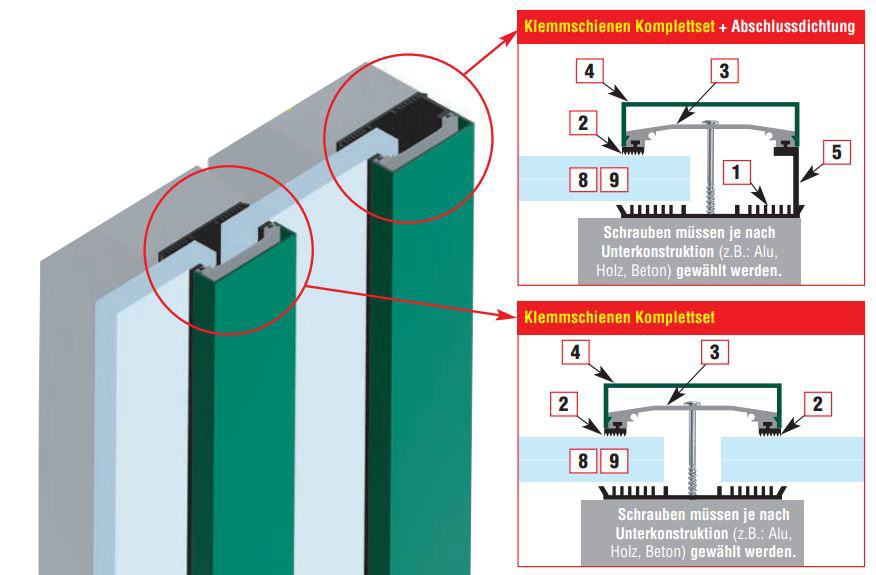 Klemmschienen Komplettset + Abschlussdichtung

4
3
2
5
8 9
1

Schrauben müssen je nach Unterkonstruktion (z.B.: Alu, Holz, Beton) gewählt werden.

Klemmschienen Komplettset

4
3
2
2
8 9

Schrauben müssen je nach Unterkonstruktion (z.B.: Alu, Holz, Beton) gewählt werden.